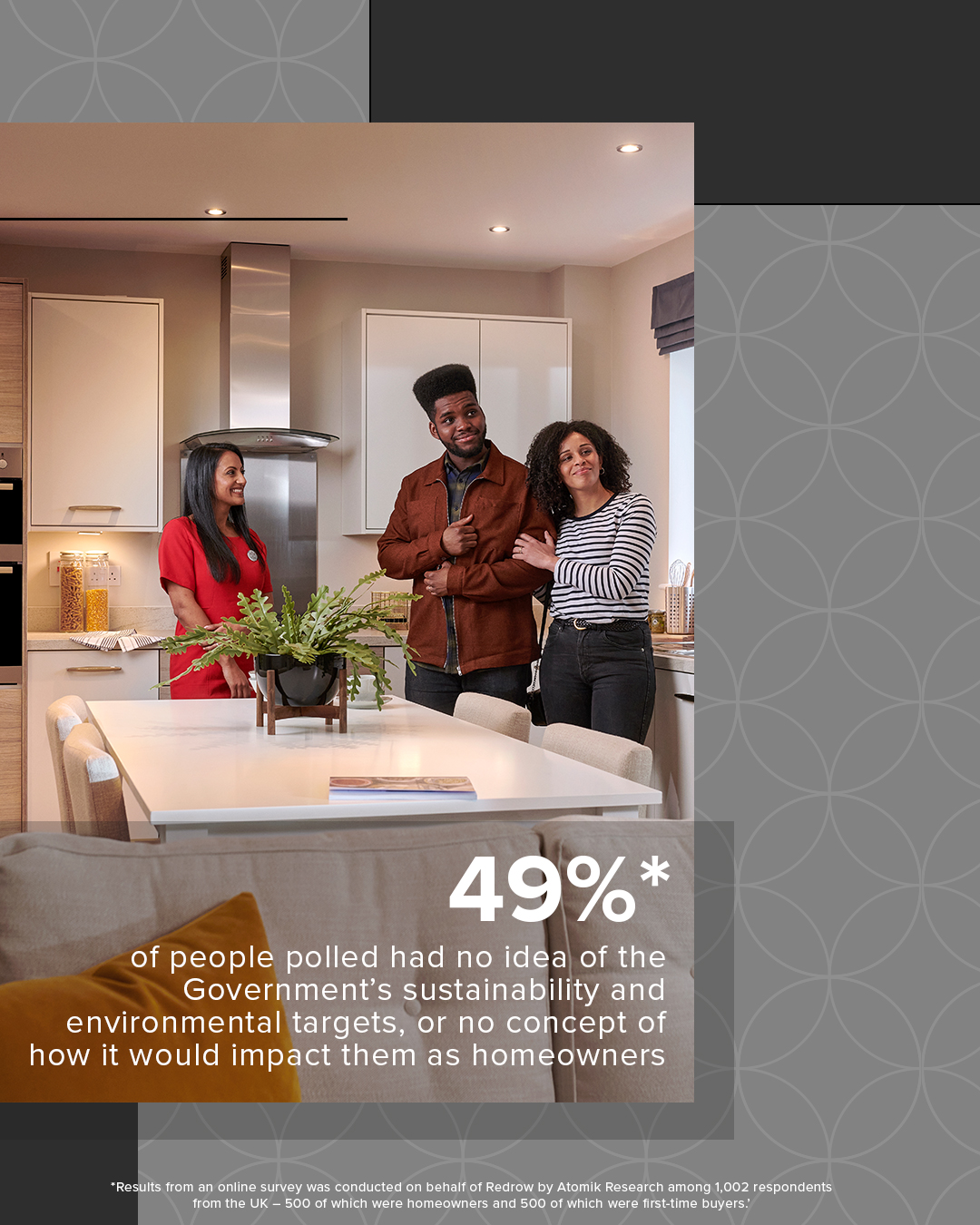 49%*

of people polled had no idea of the Government's sustainability and environmental targets, or no concept of how it would impact them as homeowners

*Results from an online survey was conducted on behalf of Redrow by Atomik Research among 1,002 respondents from the UK – 500 of which were homeowners and 500 of which were first-time buyers.'