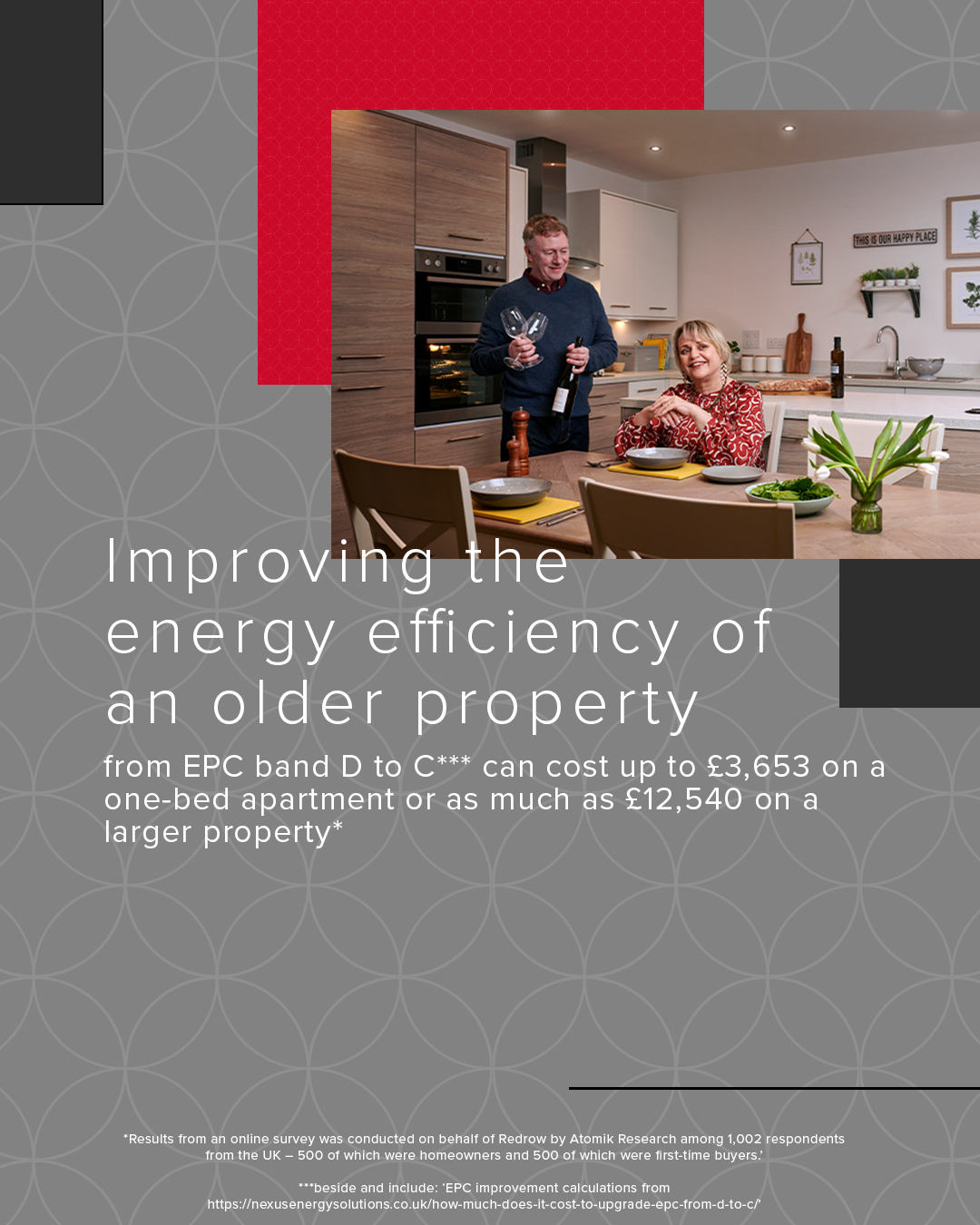 THIS IS OUR HAPPY PLACE

Improving the energy efficiency of an older property

from EPC band D to C*** can cost up to £3,653 on a one-bed apartment or as much as £12,540 on a larger property*

*Results from an online survey was conducted on behalf of Redrow by Atomik Research among 1,002 respondents from the UK – 500 of which were homeowners and 500 of which were first-time buyers.'

***beside and include: 'EPC improvement calculations from https://nexusenergysolutions.co.uk/how-much-does-it-cost-to-upgrade-epc-from-d-to-c/'